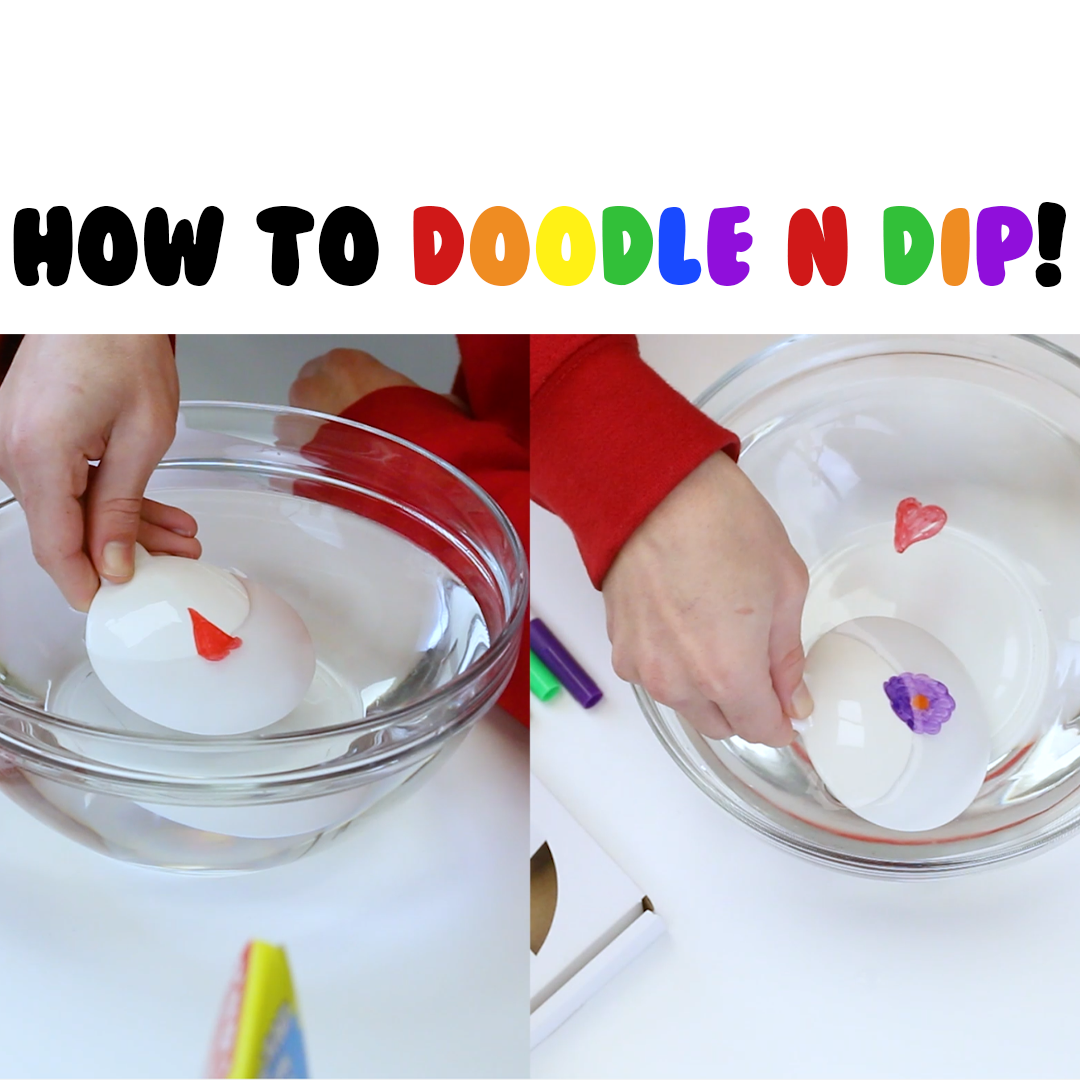 HOW TO DOODLE N DIP!